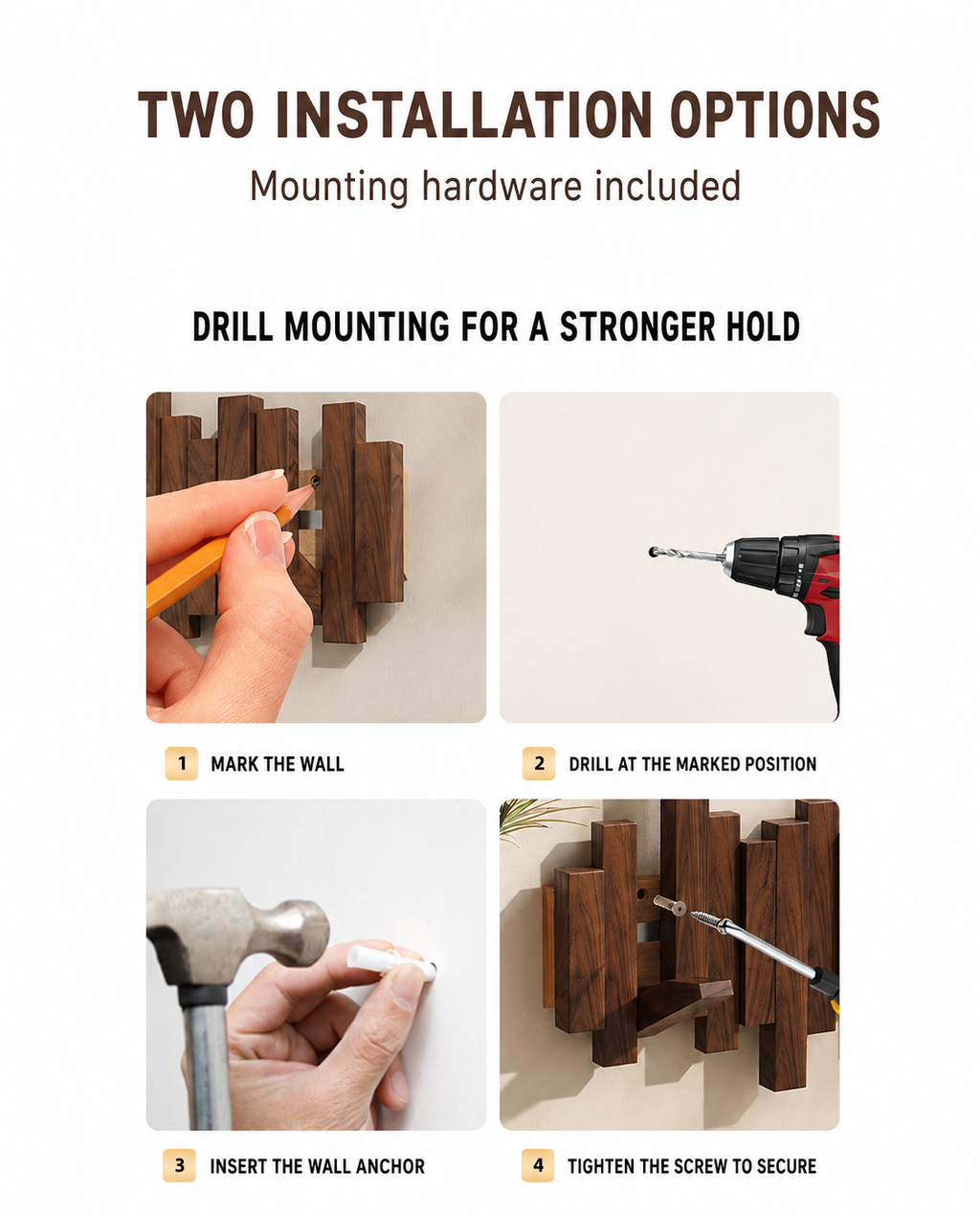 TWO INSTALLATION OPTIONS

Mounting hardware included

DRILL MOUNTING FOR A STRONGER HOLD

1 MARK THE WALL

2 DRILL AT THE MARKED POSITION

3 INSERT THE WALL ANCHOR

4 TIGHTEN THE SCREW TO SECURE